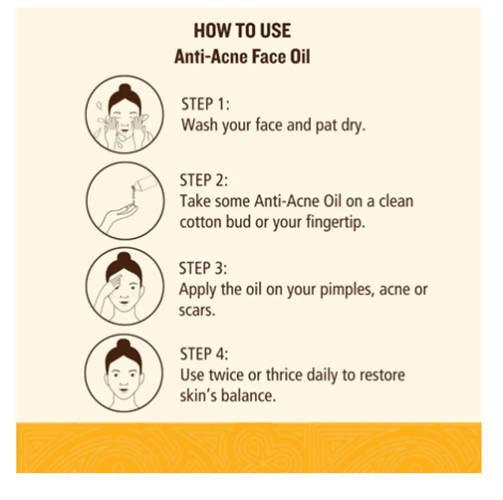 HOW TO USE
Anti-Acne Face Oil

STEP 1:
Wash your face and pat dry.

STEP 2:
Take some Anti-Acne Oil on a clean cotton bud or your fingertip.

STEP 3:
Apply the oil on your pimples, acne or scars.

STEP 4:
Use twice or thrice daily to restore skin's balance.