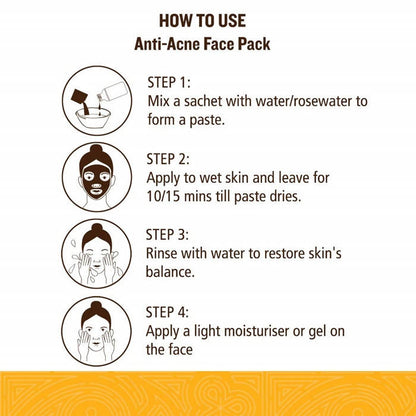 HOW TO USE
Anti-Acne Face Pack

STEP 1:
Mix a sachet with water/rosewater to form a paste.

STEP 2:
Apply to wet skin and leave for 10/15 mins till paste dries.

STEP 3:
Rinse with water to restore skin's balance.

STEP 4:
Apply a light moisturiser or gel on the face