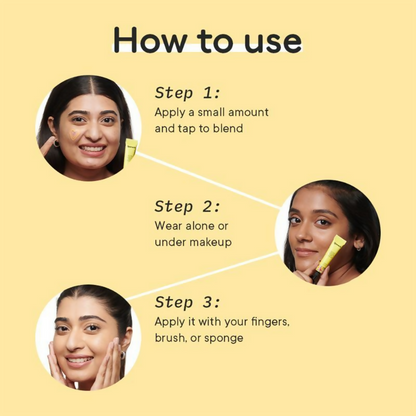 How to use

Step 1:
Apply a small amount and tap to blend

Step 2:
Wear alone or under makeup

Step 3:
Apply it with your fingers, brush, or sponge