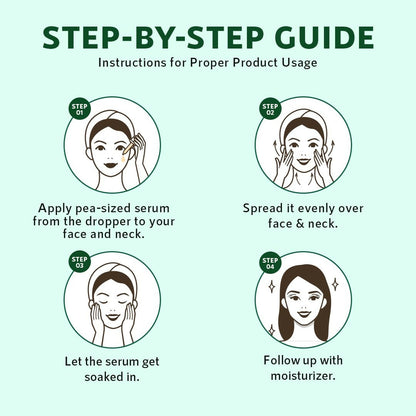 STEP-BY-STEP GUIDE
Instructions for Proper Product Usage

STEP 01

Apply pea-sized serum from the dropper to your face and neck.

STEP 02

Spread it evenly over face & neck.

STEP 03

Let the serum get soaked in.

STEP 04

Follow up with moisturizer.