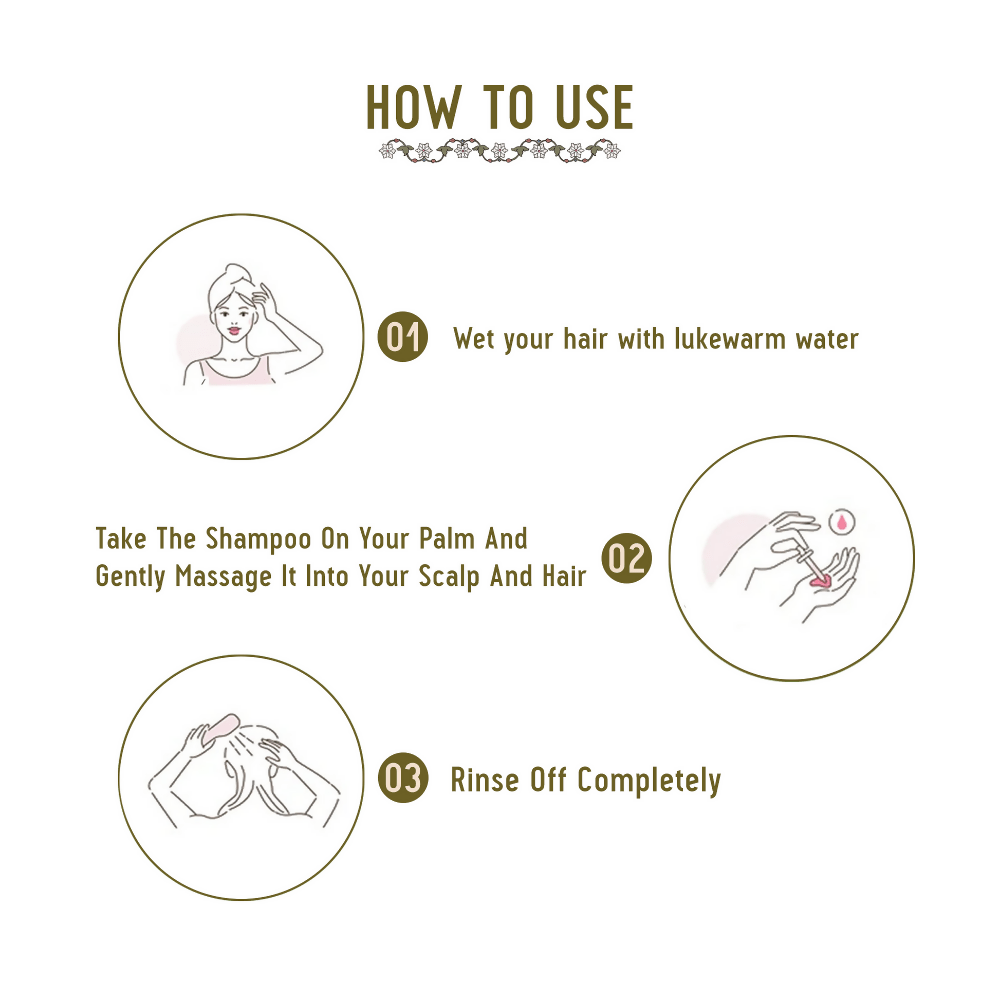 HOW TO USE

01 Wet your hair with lukewarm water

Take The Shampoo On Your Palm And Gently Massage It Into Your Scalp And Hair 02

03 Rinse Off Completely