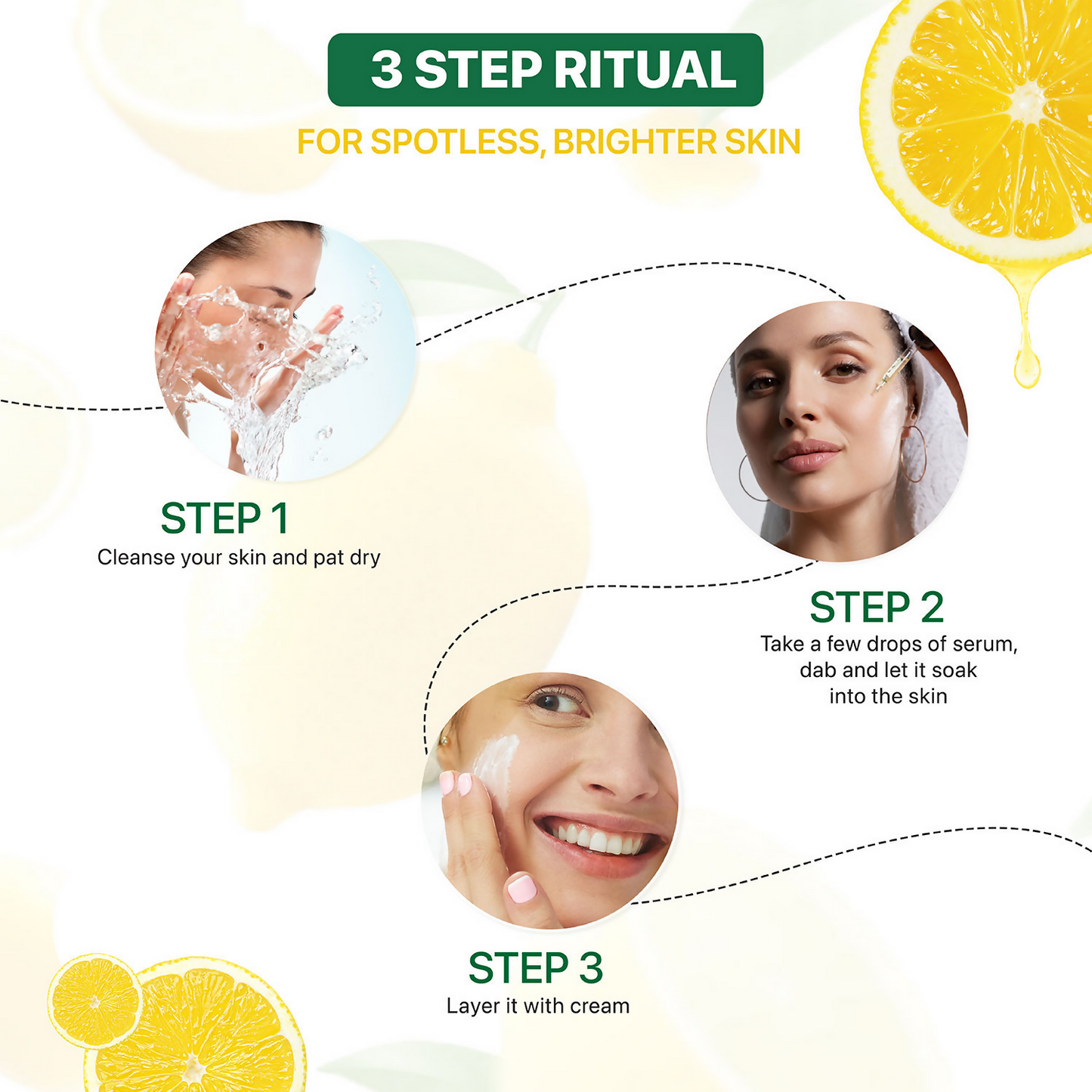 3 STEP RITUAL

FOR SPOTLESS, BRIGHTER SKIN

STEP 1
Cleanse your skin and pat dry

STEP 2
Take a few drops of serum, dab and let it soak into the skin

STEP 3
Layer it with cream