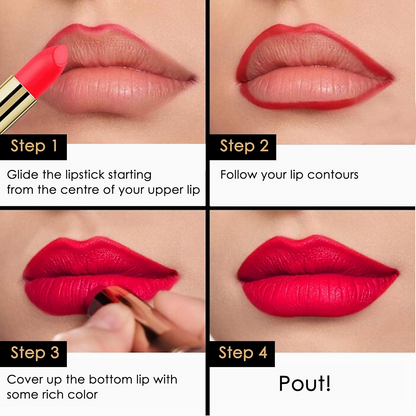 Step 1

Glide the lipstick starting from the centre of your upper lip

Step 2

Follow your lip contours

Step 3

Cover up the bottom lip with some rich color

Step 4

Pout!