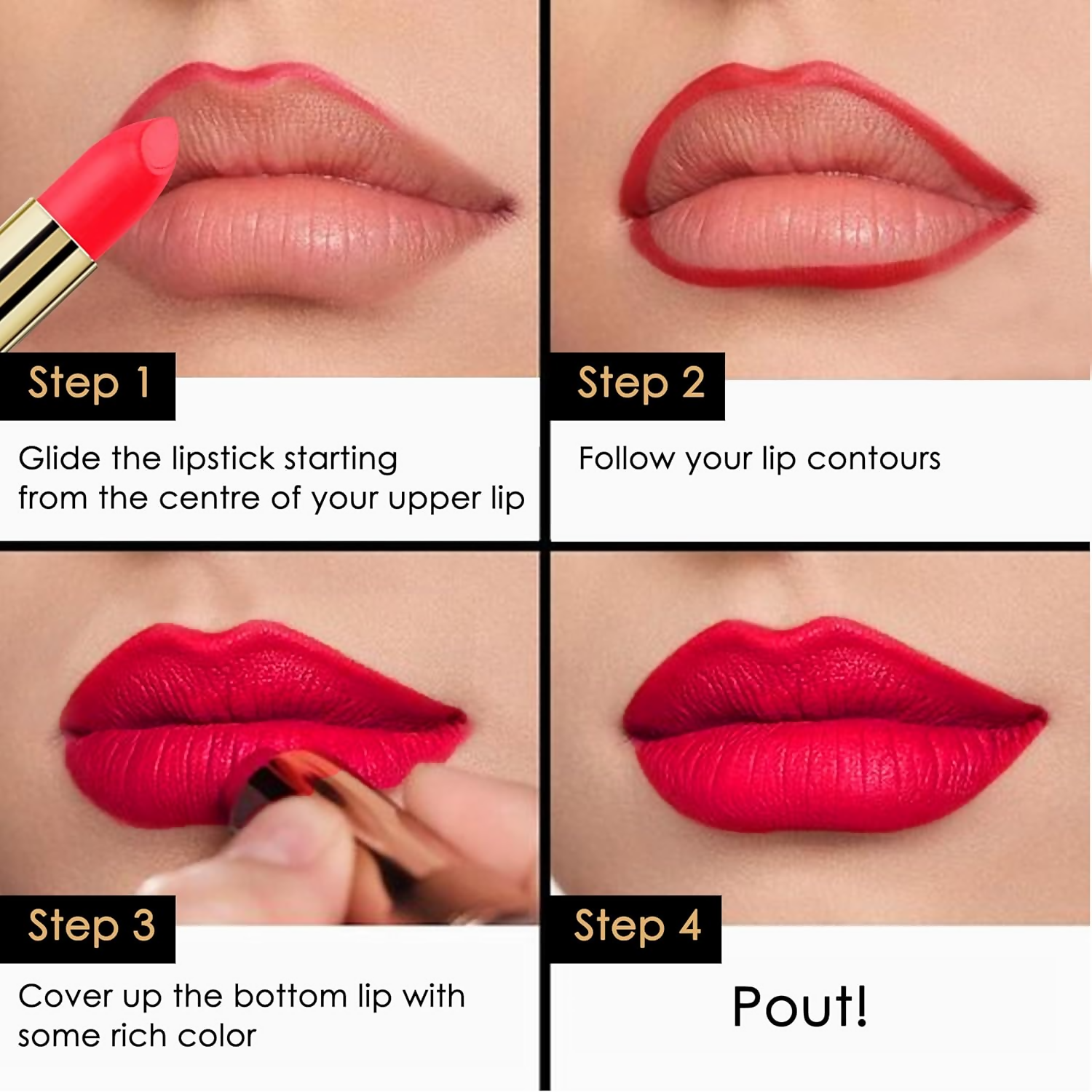 Step 1

Glide the lipstick starting from the centre of your upper lip

Step 2

Follow your lip contours

Step 3

Cover up the bottom lip with some rich color

Step 4

Pout!