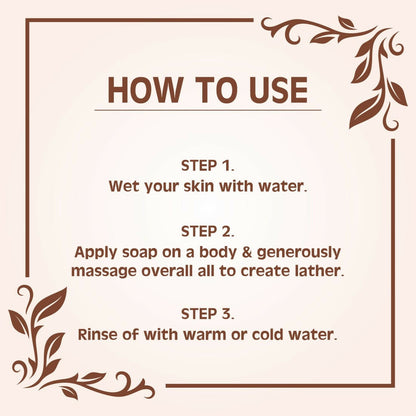 HOW TO USE

STEP 1.
Wet your skin with water.

STEP 2.
Apply soap on a body & generously massage overall all to create lather.

STEP 3.
Rinse of with warm or cold water.