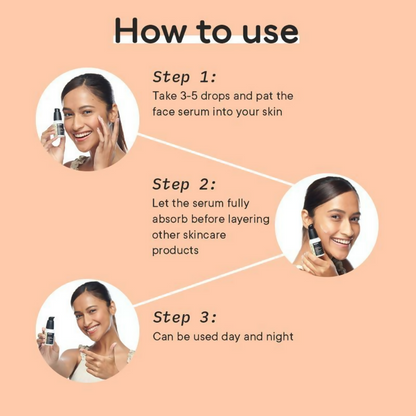 How to use

Step 1:
Take 3-5 drops and pat the face serum into your skin

Step 2:
Let the serum fully absorb before layering other skincare products

Step 3:
Can be used day and night