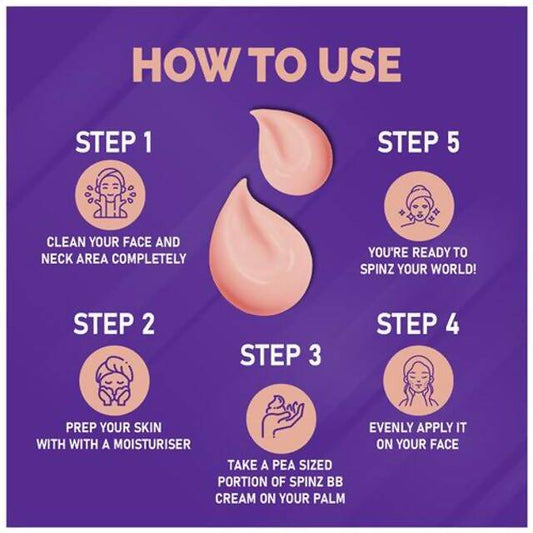 HOW TO USE

STEP 1

CLEAN YOUR FACE AND NECK AREA COMPLETELY

STEP 2

PREP YOUR SKIN WITH WITH A MOISTURISER

STEP 3

TAKE A PEA SIZED PORTION OF SPINZ BB CREAM ON YOUR PALM

STEP 4

EVENLY APPLY IT ON YOUR FACE

STEP 5

YOU'RE READY TO SPINZ YOUR WORLD!