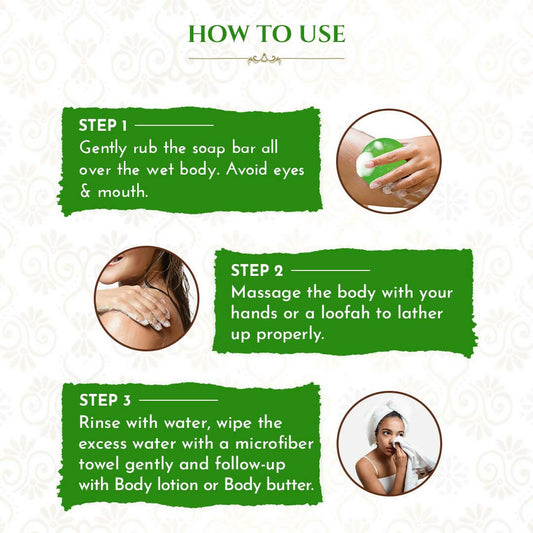 HOW TO USE

STEP 1
Gently rub the soap bar all over the wet body. Avoid eyes & mouth.

STEP 2
Massage the body with your hands or a loofah to lather up properly.

STEP 3
Rinse with water, wipe the excess water with a microfiber towel gently and follow-up with Body lotion or Body butter.