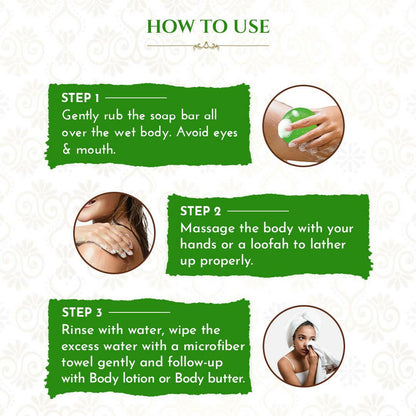 HOW TO USE

STEP 1
Gently rub the soap bar all over the wet body. Avoid eyes & mouth.

STEP 2
Massage the body with your hands or a loofah to lather up properly.

STEP 3
Rinse with water, wipe the excess water with a microfiber towel gently and follow-up with Body lotion or Body butter.