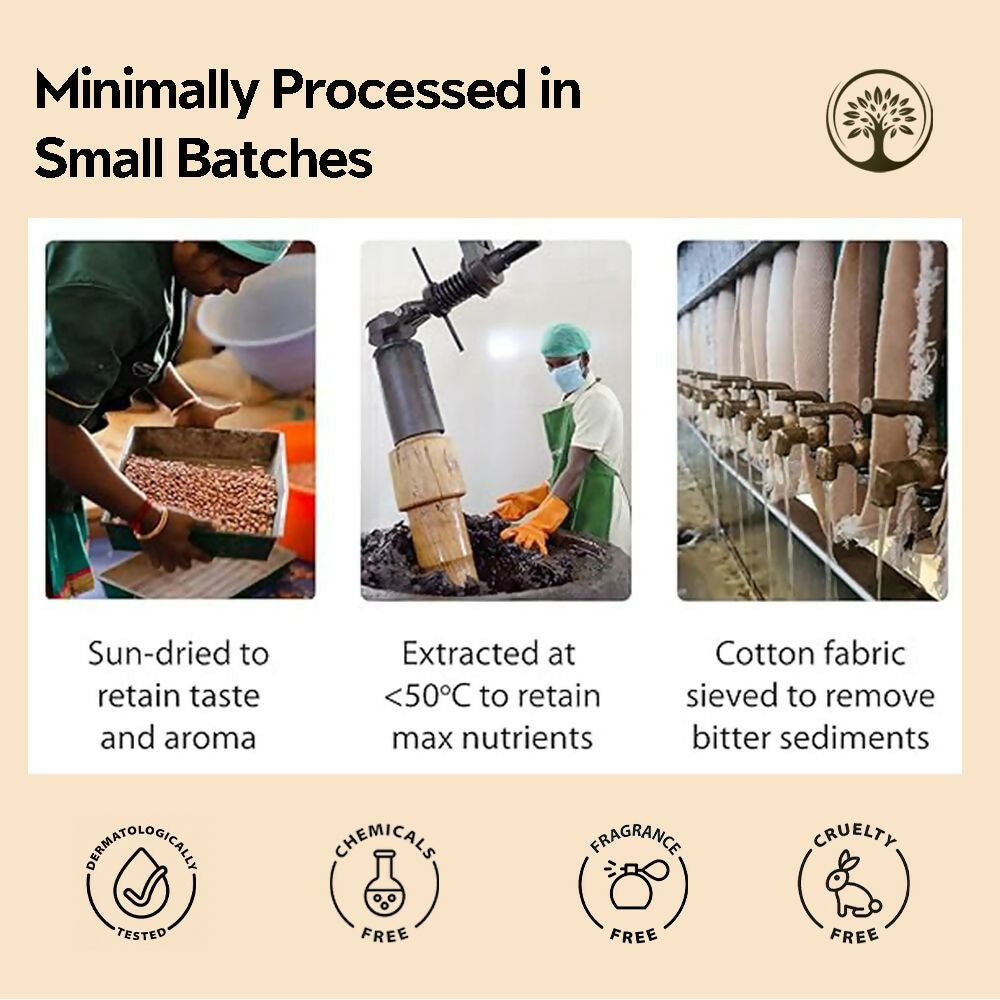 Minimally Processed in Small Batches

Sun-dried to retain taste and aroma

Extracted at <50°C to retain max nutrients

Cotton fabric sieved to remove bitter sediments

DERMATOLOGICALLY TESTED

CHEMICALS FREE

FRAGRANCE FREE

CRUELTY FREE