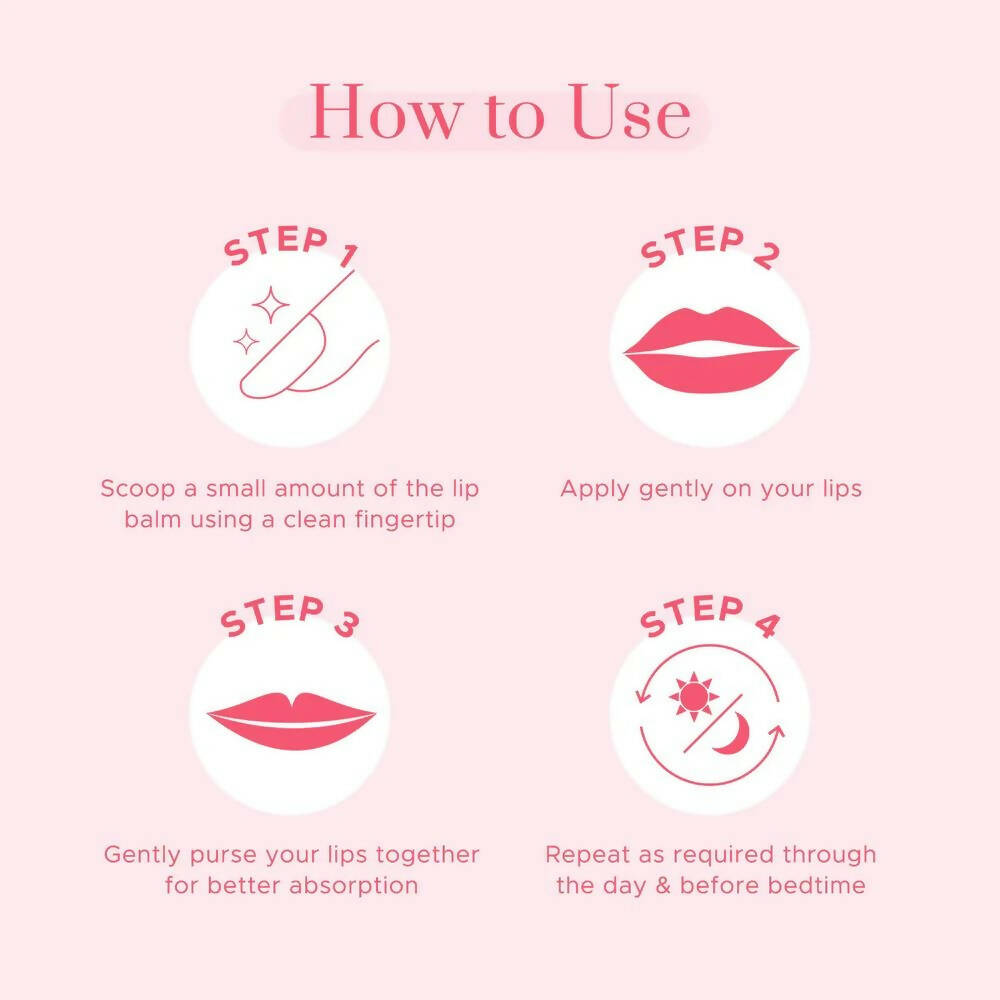 How to Use

STEP 1

Scoop a small amount of the lip balm using a clean fingertip

STEP 2

Apply gently on your lips

STEP 3

Gently purse your lips together for better absorption

STEP 4

Repeat as required through the day & before bedtime