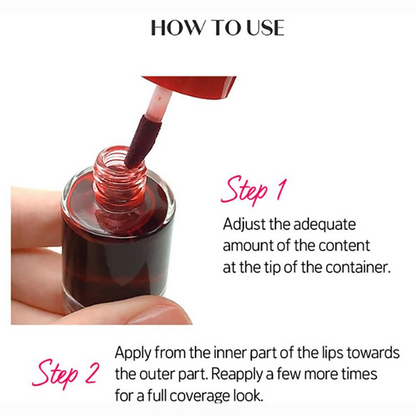 HOW TO USE

Step 1

Adjust the adequate amount of the content at the tip of the container.

Step 2

Apply from the inner part of the lips towards the outer part. Reapply a few more times for a full coverage look.