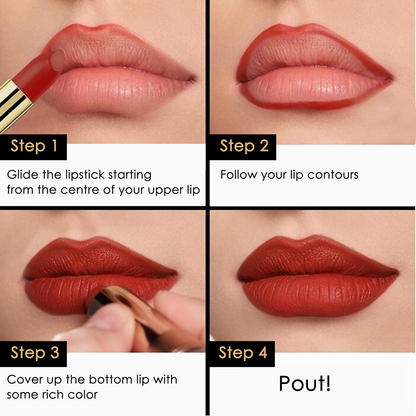 Step 1

Glide the lipstick starting from the centre of your upper lip

Step 2

Follow your lip contours

Step 3

Cover up the bottom lip with some rich color

Step 4

Pout!