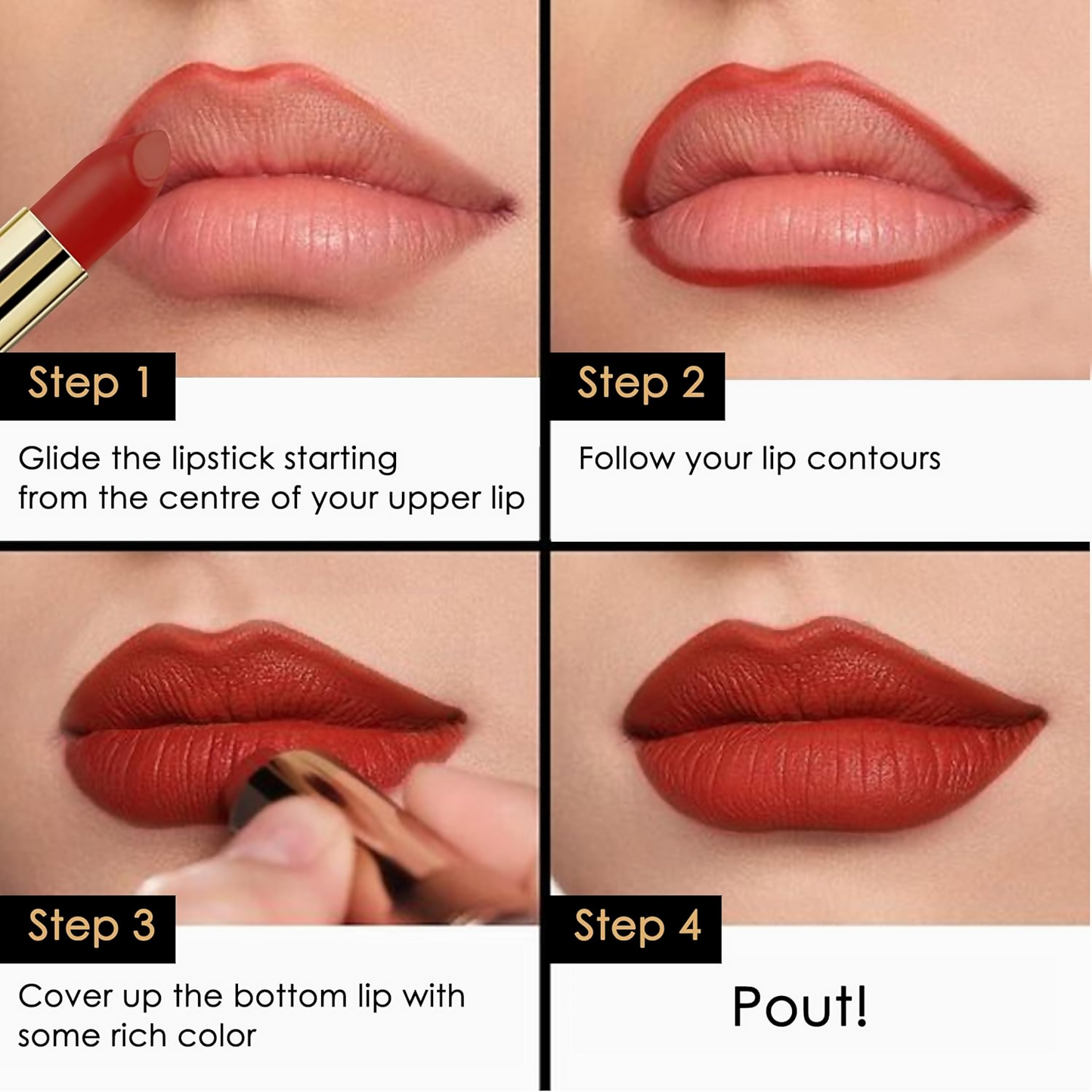 Step 1

Glide the lipstick starting from the centre of your upper lip

Step 2

Follow your lip contours

Step 3

Cover up the bottom lip with some rich color

Step 4

Pout!