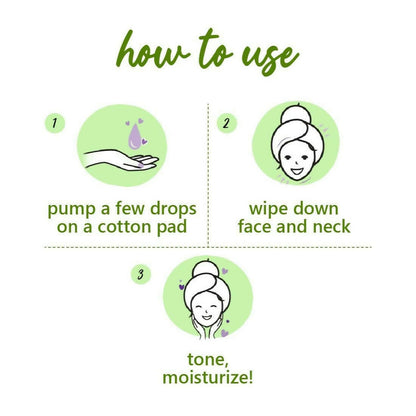 how to use

1

pump a few drops on a cotton pad

2

wipe down face and neck

3

tone, moisturize!