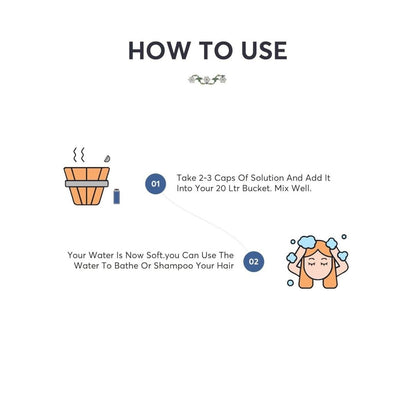 HOW TO USE

01

Take 2-3 Caps Of Solution And Add It Into Your 20 Ltr Bucket. Mix Well.

Your Water Is Now Soft.you Can Use The Water To Bathe Or Shampoo Your Hair

02