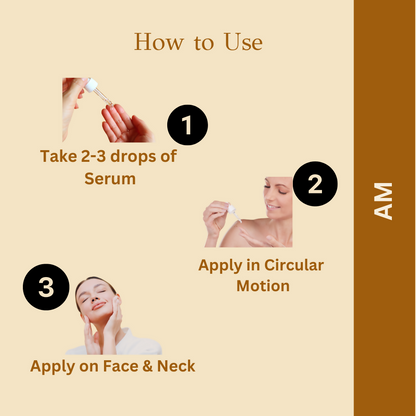 How to Use

1

Take 2-3 drops of Serum

2

Apply in Circular Motion

3

Apply on Face & Neck

AM