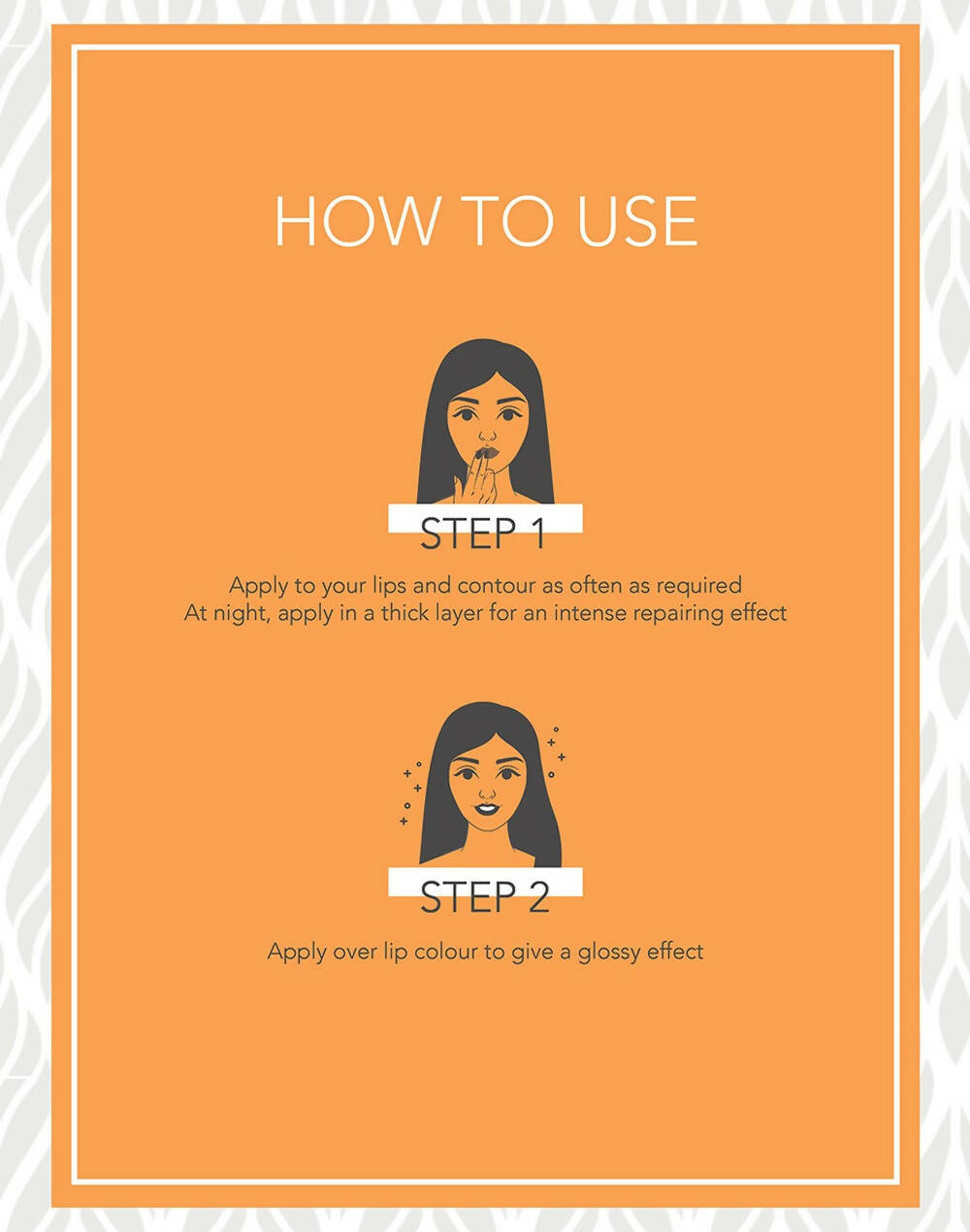 HOW TO USE

STEP 1

Apply to your lips and contour as often as required
At night, apply in a thick layer for an intense repairing effect

STEP 2

Apply over lip colour to give a glossy effect