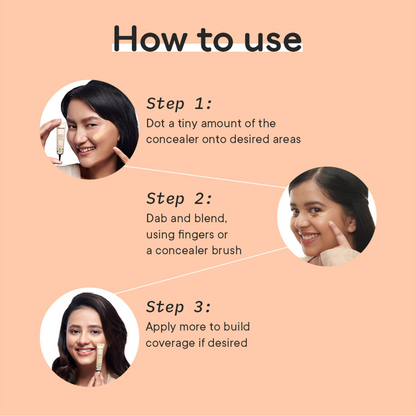 How to use

Step 1:
Dot a tiny amount of the concealer onto desired areas

Step 2:
Dab and blend, using fingers or a concealer brush

Step 3:
Apply more to build coverage if desired