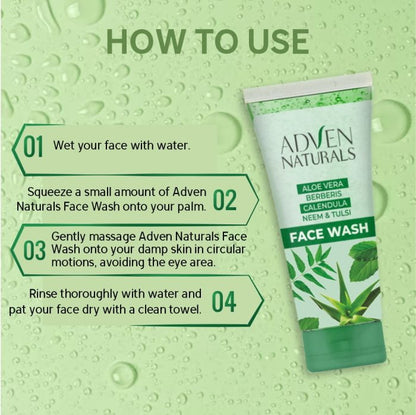 HOW TO USE

01 Wet your face with water.

Squeeze a small amount of Adven Naturals Face Wash onto your palm. 02

03 Gently massage Adven Naturals Face Wash onto your damp skin in circular motions, avoiding the eye area.

Rinse thoroughly with water and pat your face dry with a clean towel. 04

ADVEN NATURALS

ALOE VERA
BERBERIS
CALENDULA
NEEM & TULSI

FACE WASH