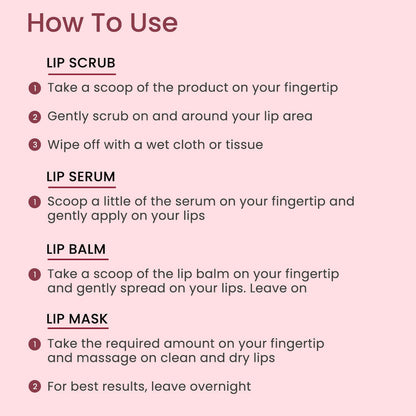 How To Use

LIP SCRUB

1 Take a scoop of the product on your fingertip

2 Gently scrub on and around your lip area

3 Wipe off with a wet cloth or tissue

LIP SERUM

1 Scoop a little of the serum on your fingertip and gently apply on your lips

LIP BALM

1 Take a scoop of the lip balm on your fingertip and gently spread on your lips. Leave on

LIP MASK

1 Take the required amount on your fingertip and massage on clean and dry lips

2 For best results, leave overnight