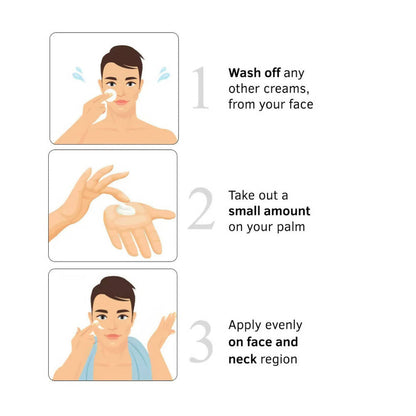 1 Wash off any other creams, from your face

2 Take out a small amount on your palm

3 Apply evenly on face and neck region