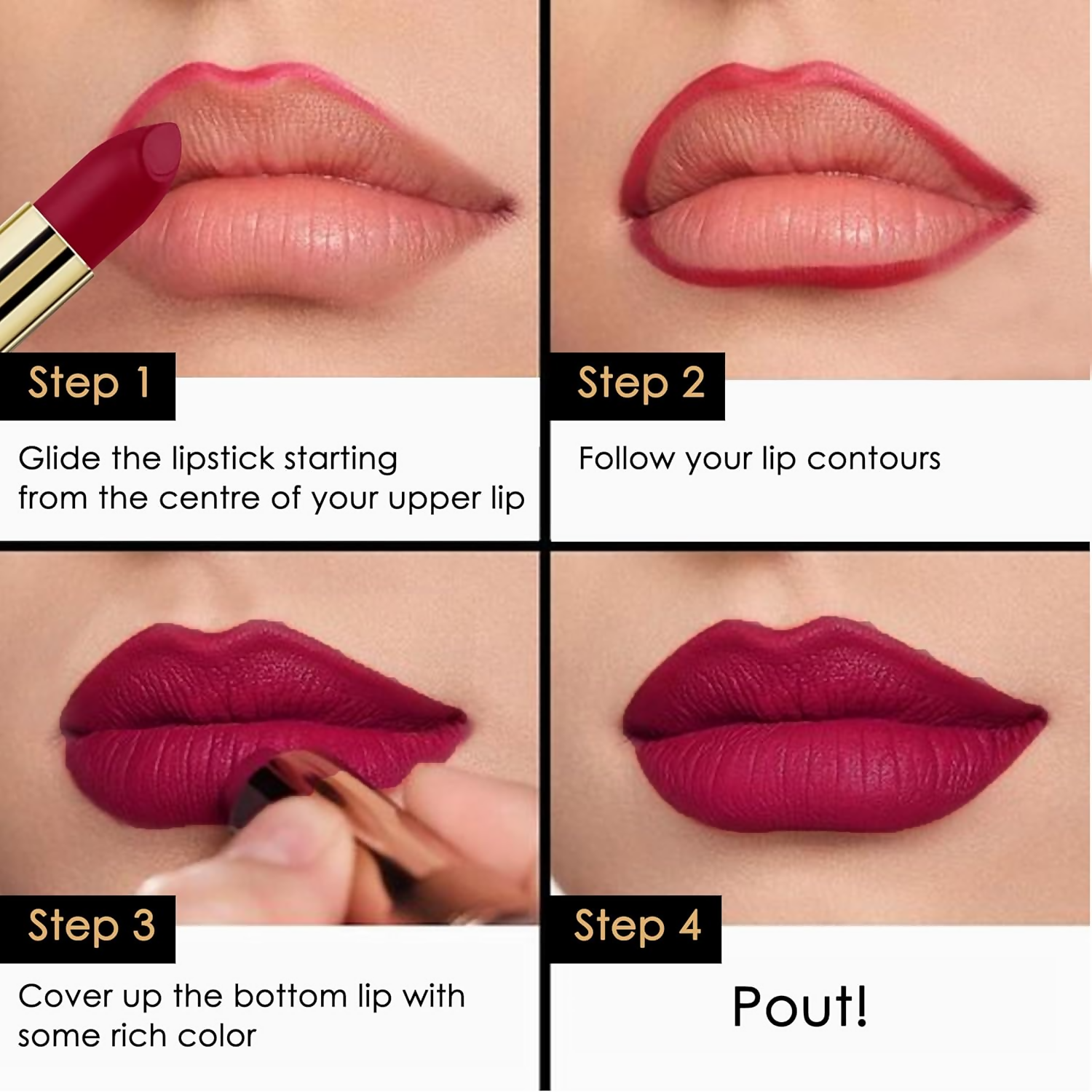 Step 1

Glide the lipstick starting from the centre of your upper lip

Step 2

Follow your lip contours

Step 3

Cover up the bottom lip with some rich color

Step 4

Pout!