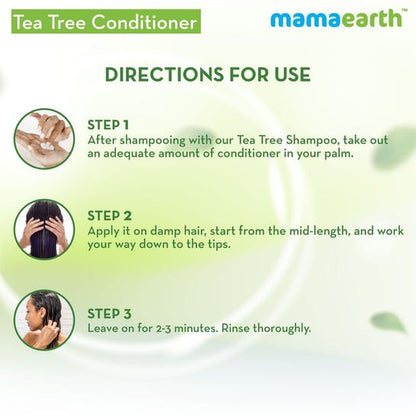 Tea Tree Conditioner

mamaearth™

DIRECTIONS FOR USE

STEP 1
After shampooing with our Tea Tree Shampoo, take out an adequate amount of conditioner in your palm.

STEP 2
Apply it on damp hair, start from the mid-length, and work your way down to the tips.

STEP 3
Leave on for 2-3 minutes. Rinse thoroughly.