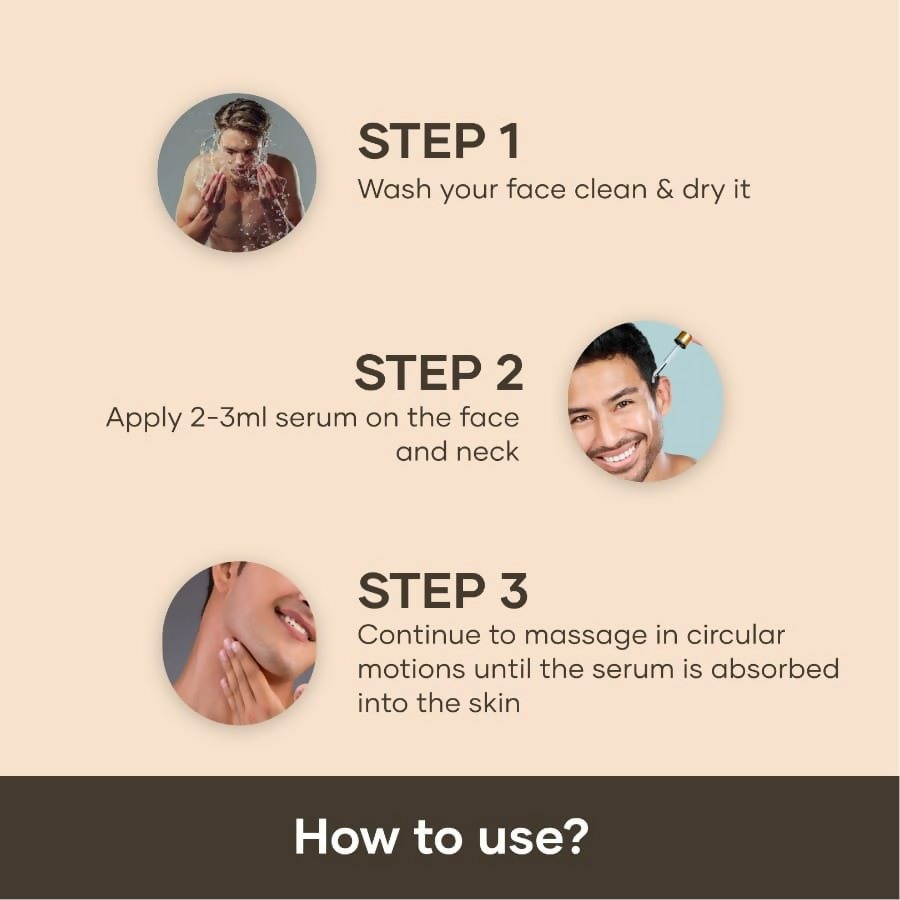 STEP 1
Wash your face clean & dry it

STEP 2
Apply 2-3ml serum on the face and neck

STEP 3
Continue to massage in circular motions until the serum is absorbed into the skin

How to use?