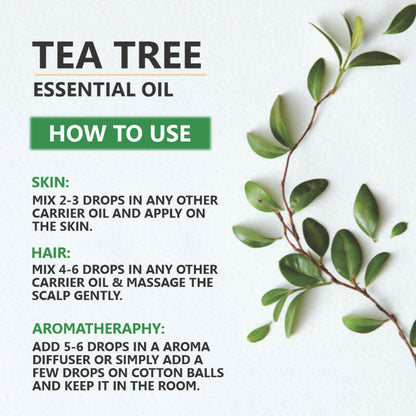 TEA TREE
ESSENTIAL OIL

HOW TO USE

SKIN:
MIX 2-3 DROPS IN ANY OTHER CARRIER OIL AND APPLY ON THE SKIN.

HAIR:
MIX 4-6 DROPS IN ANY OTHER CARRIER OIL & MASSAGE THE SCALP GENTLY.

AROMATHERAPHY:
ADD 5-6 DROPS IN A AROMA DIFFUSER OR SIMPLY ADD A FEW DROPS ON COTTON BALLS AND KEEP IT IN THE ROOM.