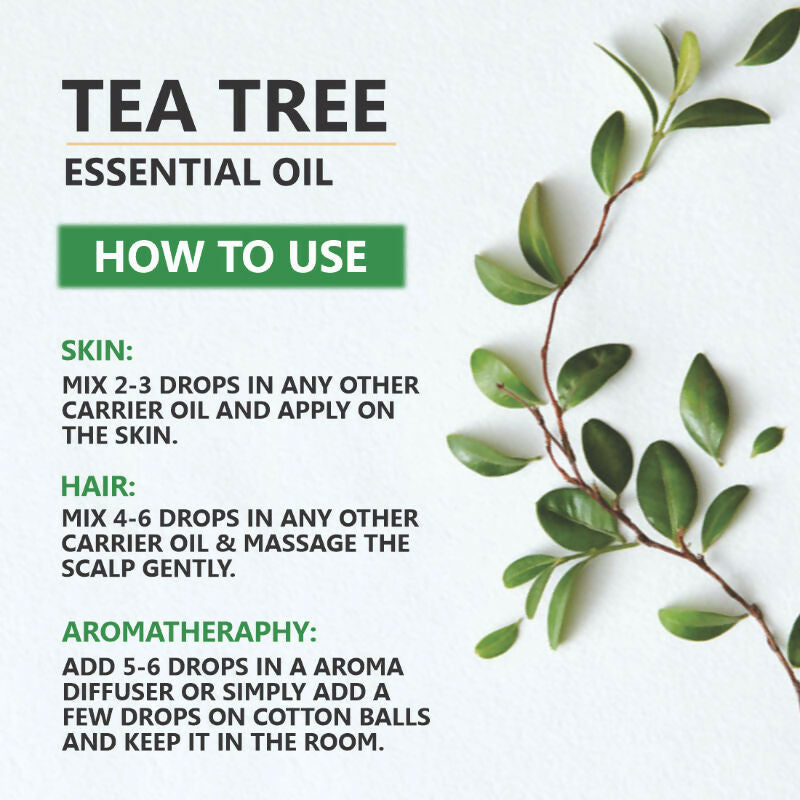 TEA TREE
ESSENTIAL OIL

HOW TO USE

SKIN:
MIX 2-3 DROPS IN ANY OTHER CARRIER OIL AND APPLY ON THE SKIN.

HAIR:
MIX 4-6 DROPS IN ANY OTHER CARRIER OIL & MASSAGE THE SCALP GENTLY.

AROMATHERAPHY:
ADD 5-6 DROPS IN A AROMA DIFFUSER OR SIMPLY ADD A FEW DROPS ON COTTON BALLS AND KEEP IT IN THE ROOM.