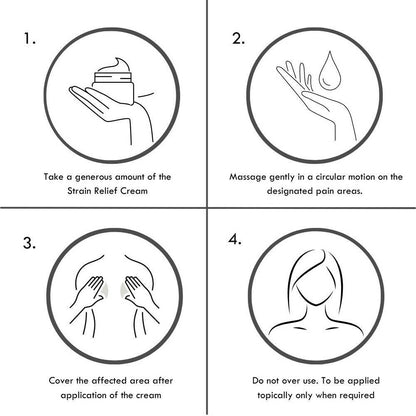 1.

Take a generous amount of the Strain Relief Cream

2.

Massage gently in a circular motion on the designated pain areas.

3.

Cover the affected area after application of the cream

4.

Do not over use. To be applied topically only when required