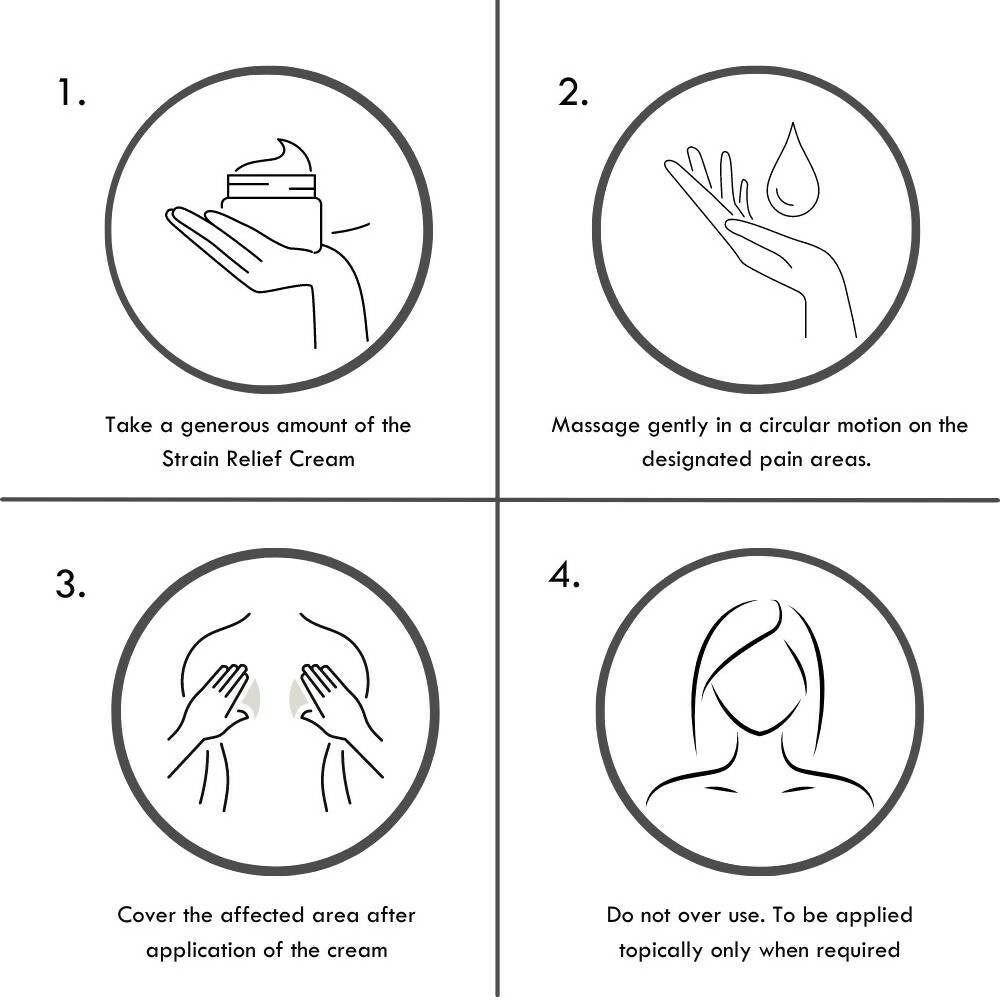 1.

Take a generous amount of the Strain Relief Cream

2.

Massage gently in a circular motion on the designated pain areas.

3.

Cover the affected area after application of the cream

4.

Do not over use. To be applied topically only when required