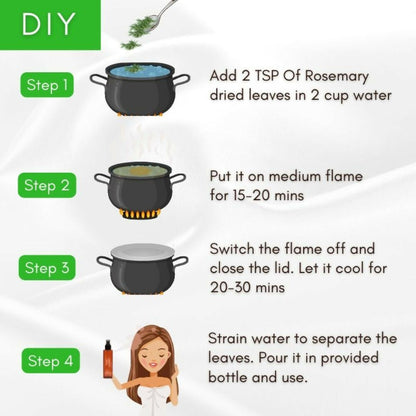 DIY

Step 1

Add 2 TSP Of Rosemary dried leaves in 2 cup water

Step 2

Put it on medium flame for 15-20 mins

Step 3

Switch the flame off and close the lid. Let it cool for 20-30 mins

Step 4

Strain water to separate the leaves. Pour it in provided bottle and use.