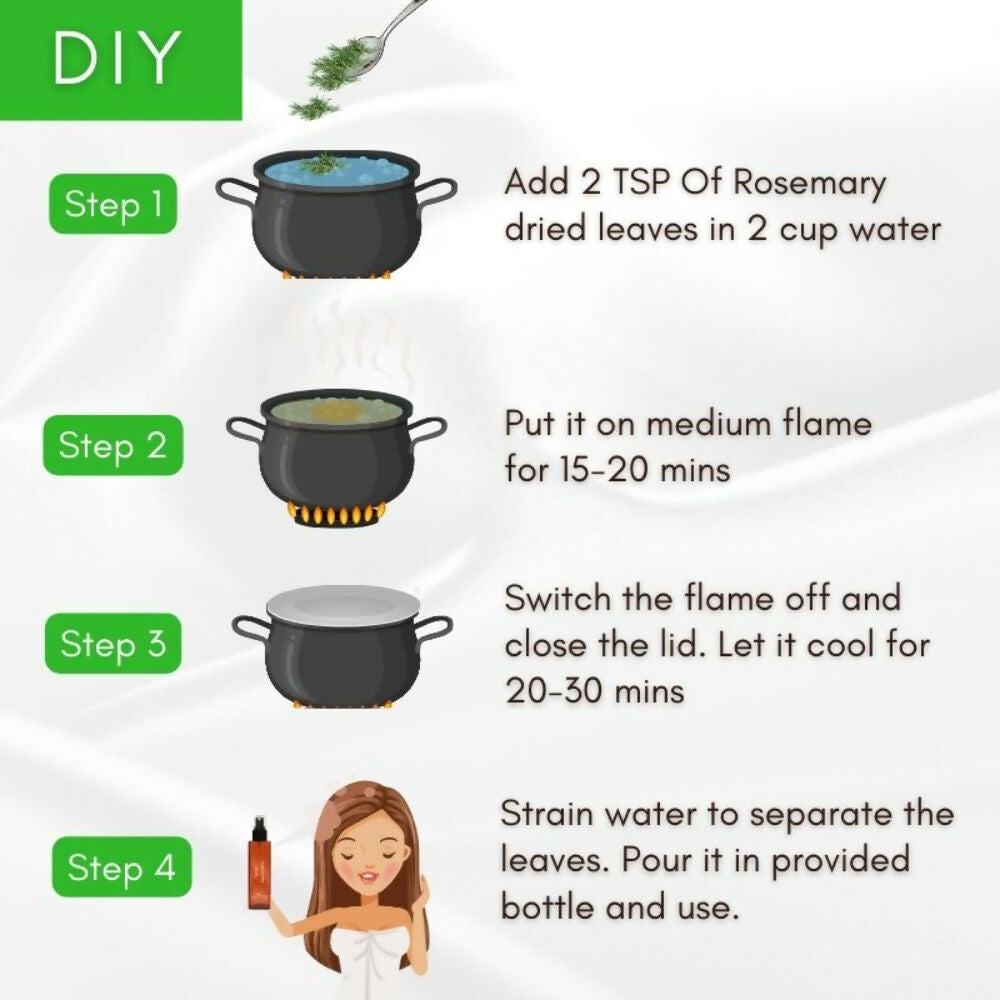 DIY

Step 1

Add 2 TSP Of Rosemary dried leaves in 2 cup water

Step 2

Put it on medium flame for 15-20 mins

Step 3

Switch the flame off and close the lid. Let it cool for 20-30 mins

Step 4

Strain water to separate the leaves. Pour it in provided bottle and use.