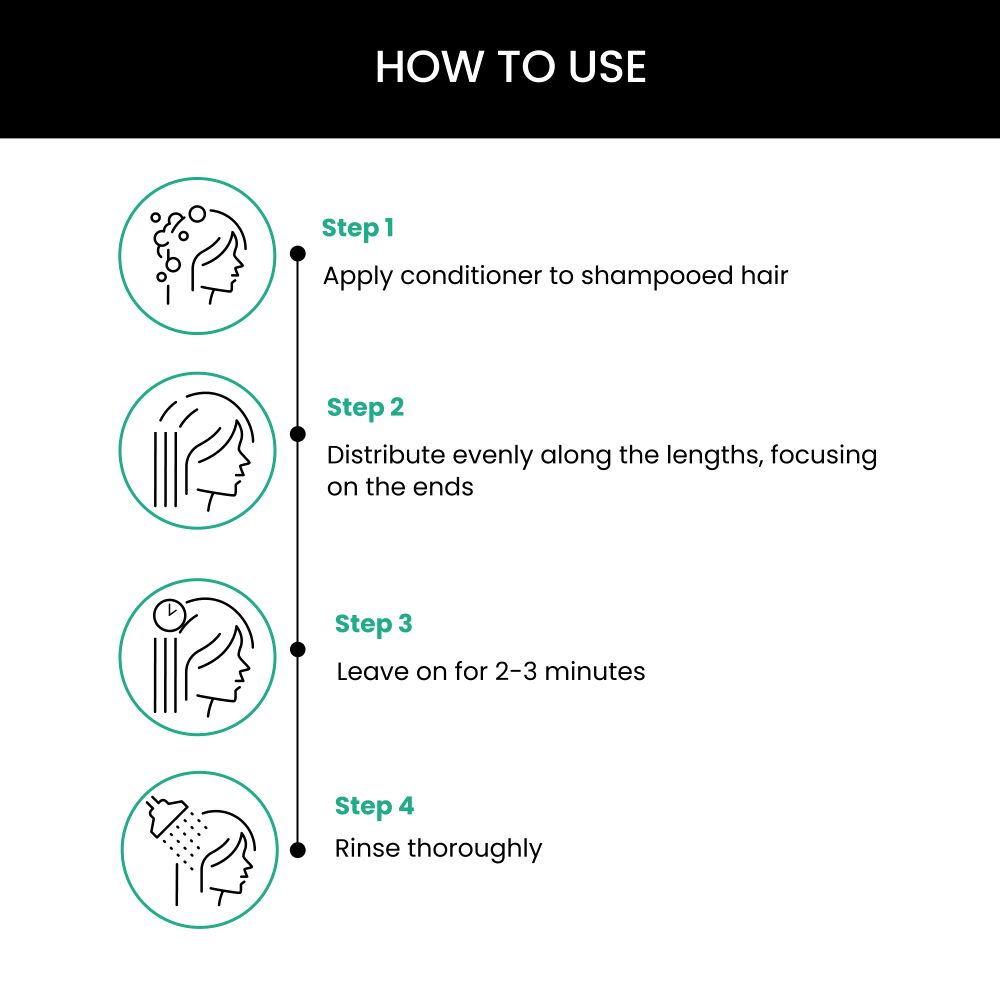 HOW TO USE

Step 1
Apply conditioner to shampooed hair

Step 2
Distribute evenly along the lengths, focusing on the ends

Step 3
Leave on for 2-3 minutes

Step 4
Rinse thoroughly