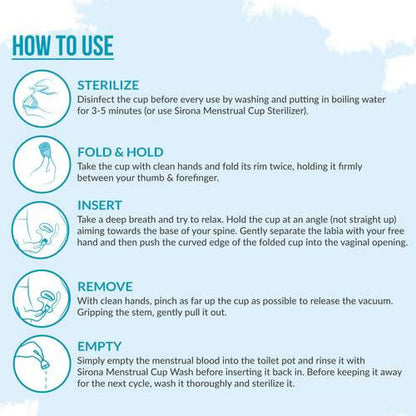 HOW TO USE

STERILIZE
Disinfect the cup before every use by washing and putting in boiling water for 3-5 minutes (or use Sirona Menstrual Cup Sterilizer).

FOLD & HOLD
Take the cup with clean hands and fold its rim twice, holding it firmly between your thumb & forefinger.

INSERT
Take a deep breath and try to relax. Hold the cup at an angle (not straight up) aiming towards the base of your spine. Gently separate the labia with your free hand and then push the curved edge of the folded cup into the vaginal opening.

REMOVE
With clean hands, pinch as far up the cup as possible to release the vacuum. Gripping the stem, gently pull it out.

EMPTY
Simply empty the menstrual blood into the toilet pot and rinse it with Sirona Menstrual Cup Wash before inserting it back in. Before keeping it away for the next cycle, wash it thoroughly and sterilize it.