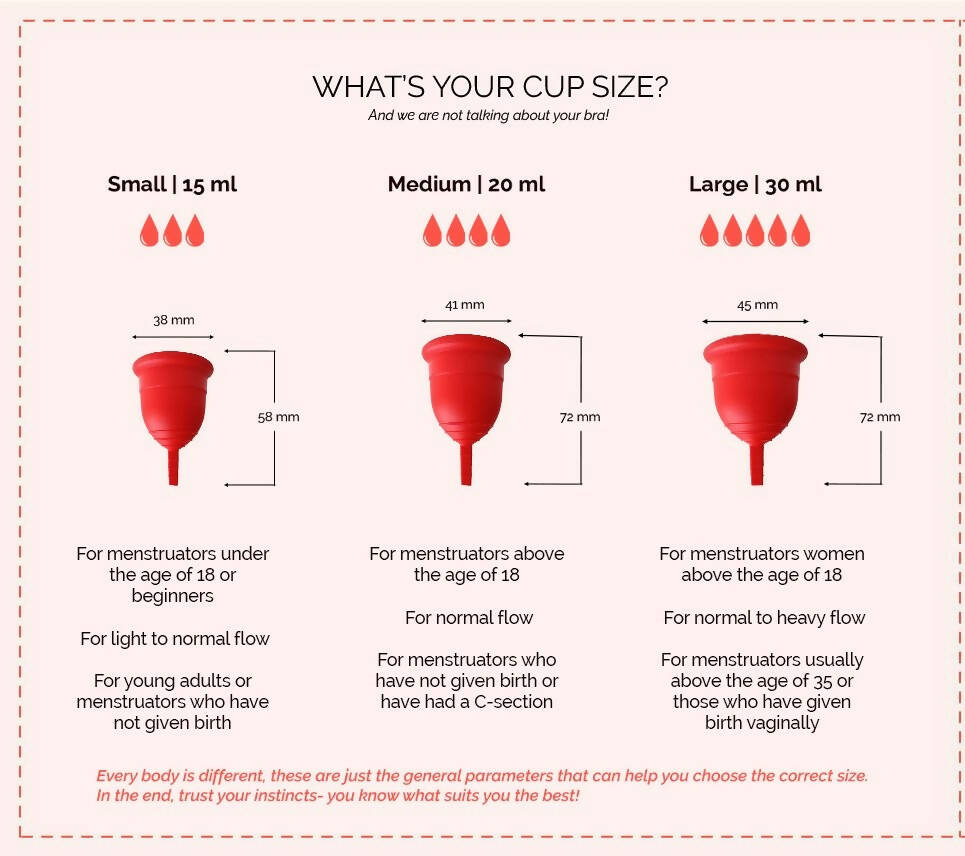 WHAT'S YOUR CUP SIZE?
And we are not talking about your bra!

Small | 15 ml

38 mm

58 mm

For menstruators under the age of 18 or beginners

For light to normal flow

For young adults or menstruators who have not given birth

Medium | 20 ml

41 mm

72 mm

For menstruators above the age of 18

For normal flow

For menstruators who have not given birth or have had a C-section

Large | 30 ml

45 mm

72 mm

For menstruators women above the age of 18

For normal to heavy flow

For menstruators usually above the age of 35 or those who have given birth vaginally

Every body is different, these are just the general parameters that can help you choose the correct size. In the end, trust your instincts- you know what suits you the best!