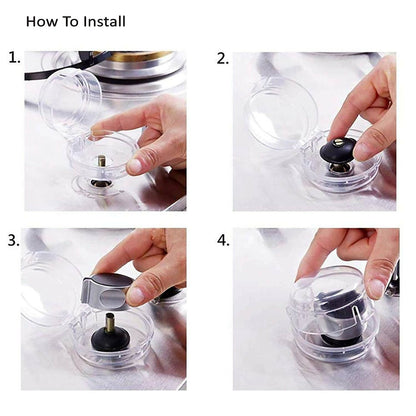 How To Install

1.

2.

3.

4.