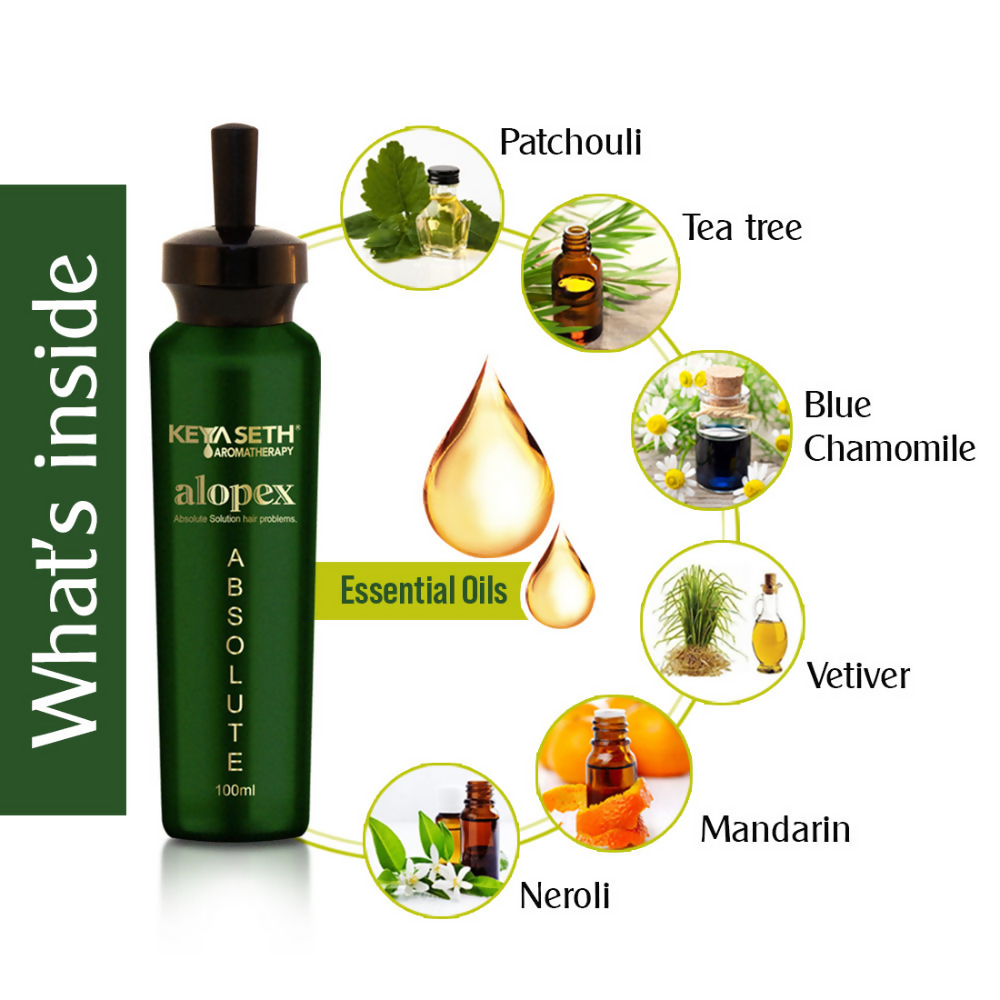 What's inside

KEYA SETH®
AROMATHERAPY
alopex
Absolute Solution hair problems.
ABSOLUTE
100ml

Essential Oils

Patchouli

Tea tree

Blue Chamomile

Vetiver

Mandarin

Neroli