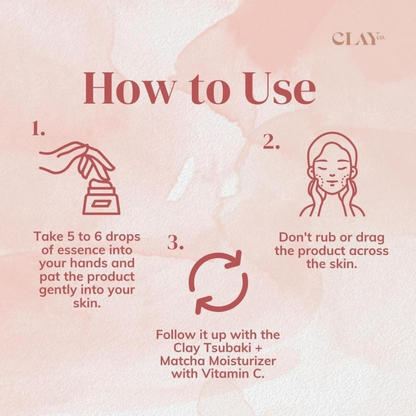 CLAY co.

How to Use

1.

Take 5 to 6 drops of essence into your hands and pat the product gently into your skin.

2.

Don't rub or drag the product across the skin.

3.

Follow it up with the Clay Tsubaki + Matcha Moisturizer with Vitamin C.