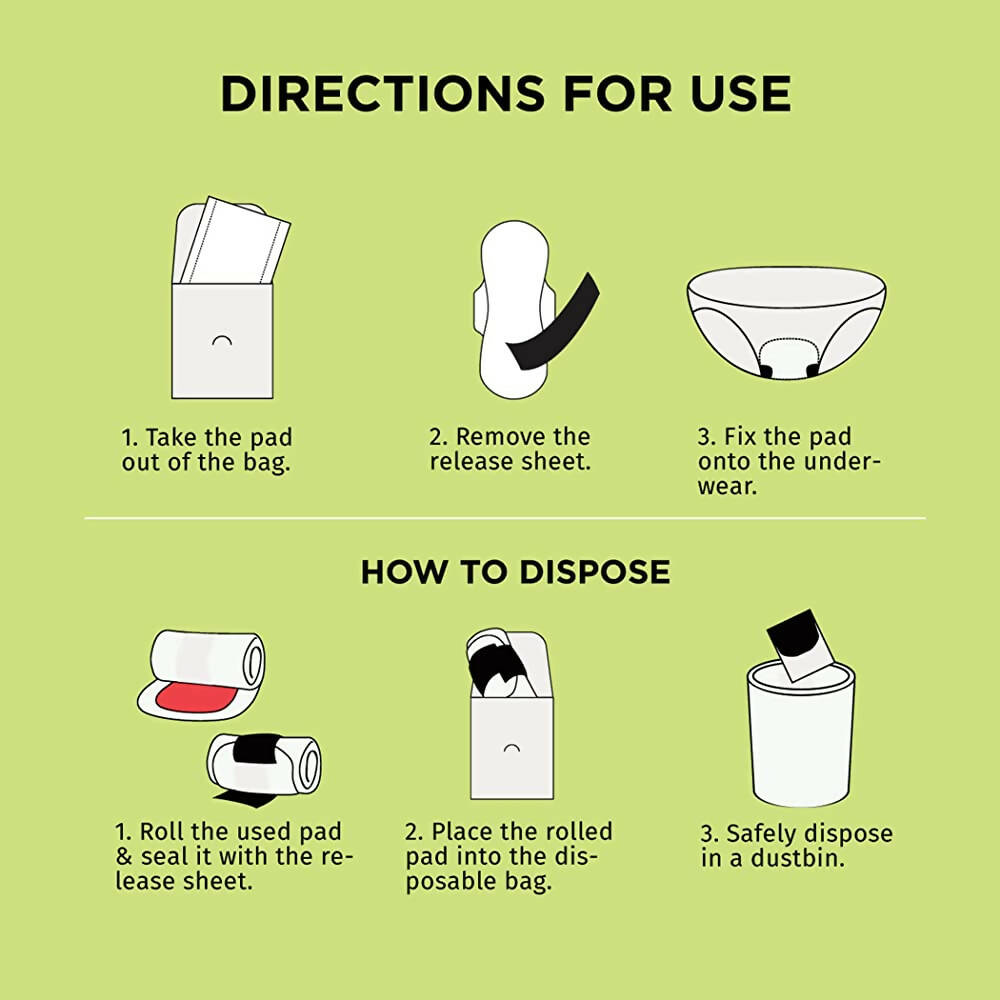 DIRECTIONS FOR USE

1. Take the pad out of the bag.

2. Remove the release sheet.

3. Fix the pad onto the underwear.

HOW TO DISPOSE

1. Roll the used pad & seal it with the release sheet.

2. Place the rolled pad into the disposable bag.

3. Safely dispose in a dustbin.