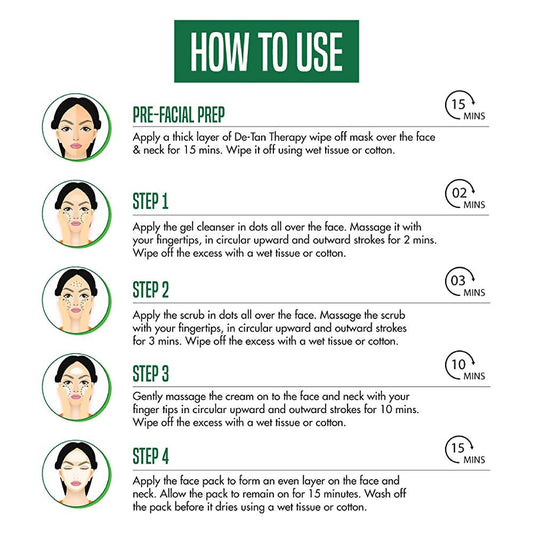 HOW TO USE

PRE-FACIAL PREP

15 MINS

Apply a thick layer of De-Tan Therapy wipe off mask over the face & neck for 15 mins. Wipe it off using wet tissue or cotton.

STEP 1

02 MINS

Apply the gel cleanser in dots all over the face. Massage it with your fingertips, in circular upward and outward strokes for 2 mins. Wipe off the excess with a wet tissue or cotton.

STEP 2

03 MINS

Apply the scrub in dots all over the face. Massage the scrub with your fingertips, in circular upward and outward strokes for 3 mins. Wipe off the excess with a wet tissue or cotton.

STEP 3

10 MINS

Gently massage the cream on to the face and neck with your finger tips in circular upward and outward strokes for 10 mins. Wipe off the excess with a wet tissue or cotton.

STEP 4

15 MINS

Apply the face pack to form an even layer on the face and neck. Allow the pack to remain on for 15 minutes. Wash off the pack before it dries using a wet tissue or cotton.