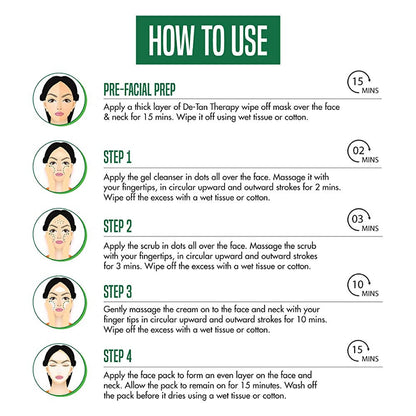 HOW TO USE

PRE-FACIAL PREP

15 MINS

Apply a thick layer of De-Tan Therapy wipe off mask over the face & neck for 15 mins. Wipe it off using wet tissue or cotton.

STEP 1

02 MINS

Apply the gel cleanser in dots all over the face. Massage it with your fingertips, in circular upward and outward strokes for 2 mins. Wipe off the excess with a wet tissue or cotton.

STEP 2

03 MINS

Apply the scrub in dots all over the face. Massage the scrub with your fingertips, in circular upward and outward strokes for 3 mins. Wipe off the excess with a wet tissue or cotton.

STEP 3

10 MINS

Gently massage the cream on to the face and neck with your finger tips in circular upward and outward strokes for 10 mins. Wipe off the excess with a wet tissue or cotton.

STEP 4

15 MINS

Apply the face pack to form an even layer on the face and neck. Allow the pack to remain on for 15 minutes. Wash off the pack before it dries using a wet tissue or cotton.