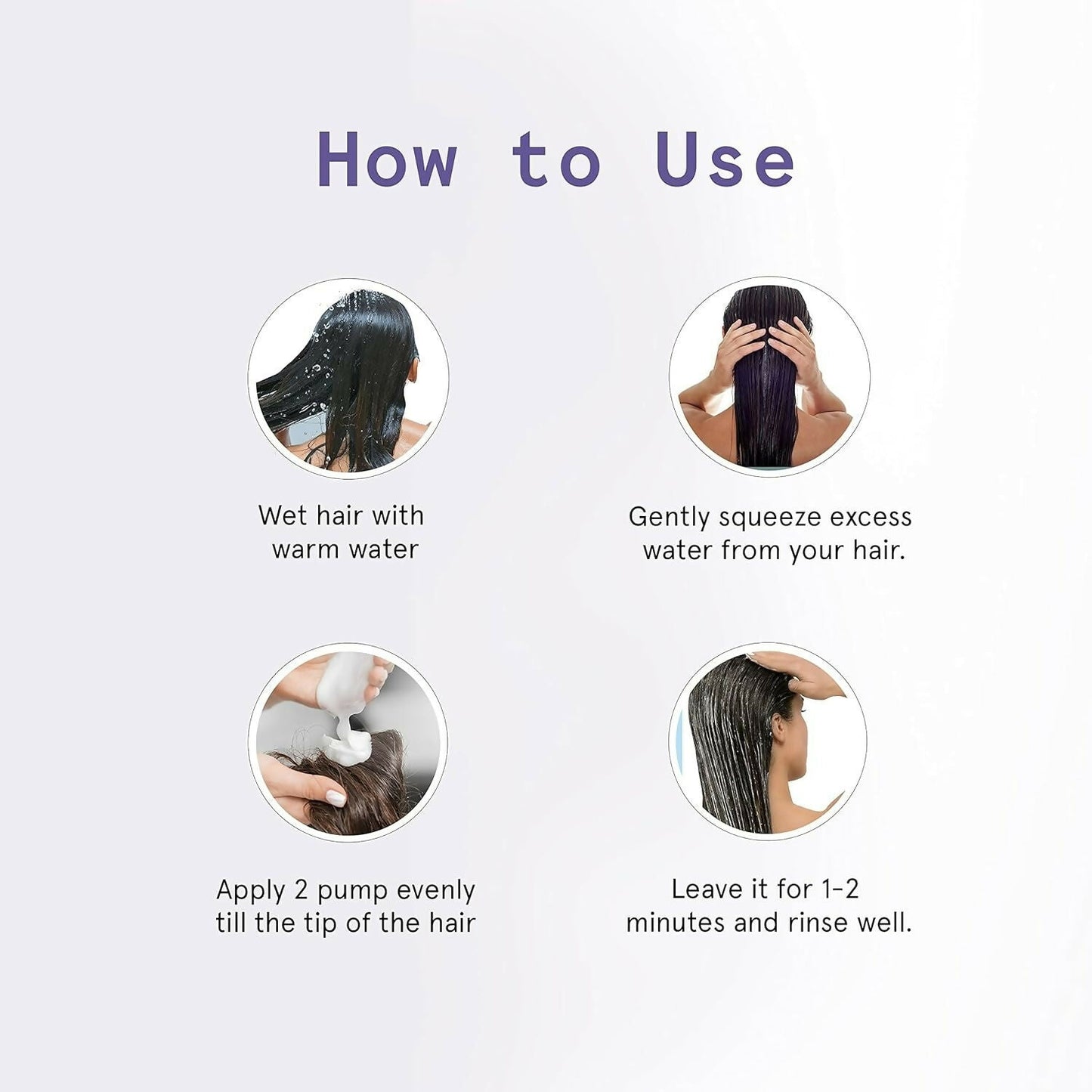 How to Use

Wet hair with warm water

Gently squeeze excess water from your hair.

Apply 2 pump evenly till the tip of the hair

Leave it for 1-2 minutes and rinse well.