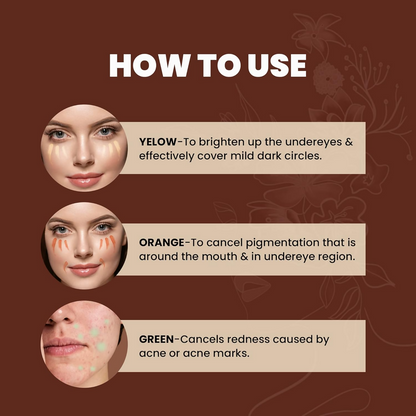 HOW TO USE

YELOW-To brighten up the undereyes & effectively cover mild dark circles.

ORANGE-To cancel pigmentation that is around the mouth & in undereye region.

GREEN-Cancels redness caused by acne or acne marks.