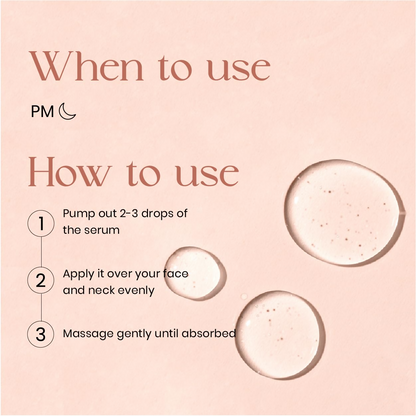 When to use

PM

How to use

1 Pump out 2-3 drops of the serum

2 Apply it over your face and neck evenly

3 Massage gently until absorbed