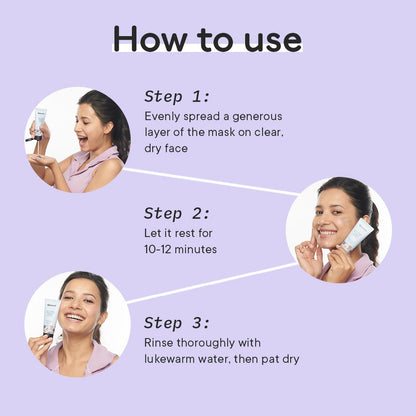 How to use

Step 1:
Evenly spread a generous layer of the mask on clear, dry face

Step 2:
Let it rest for 10-12 minutes

Step 3:
Rinse thoroughly with lukewarm water, then pat dry