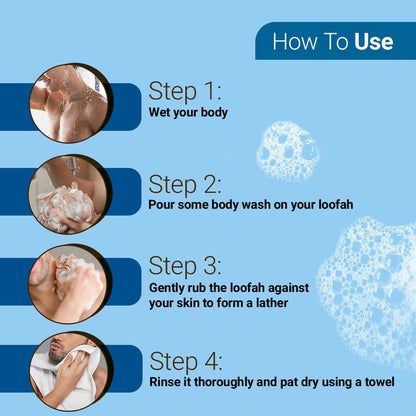 How To Use

Step 1:
Wet your body

Step 2:
Pour some body wash on your loofah

Step 3:
Gently rub the loofah against your skin to form a lather

Step 4:
Rinse it thoroughly and pat dry using a towel