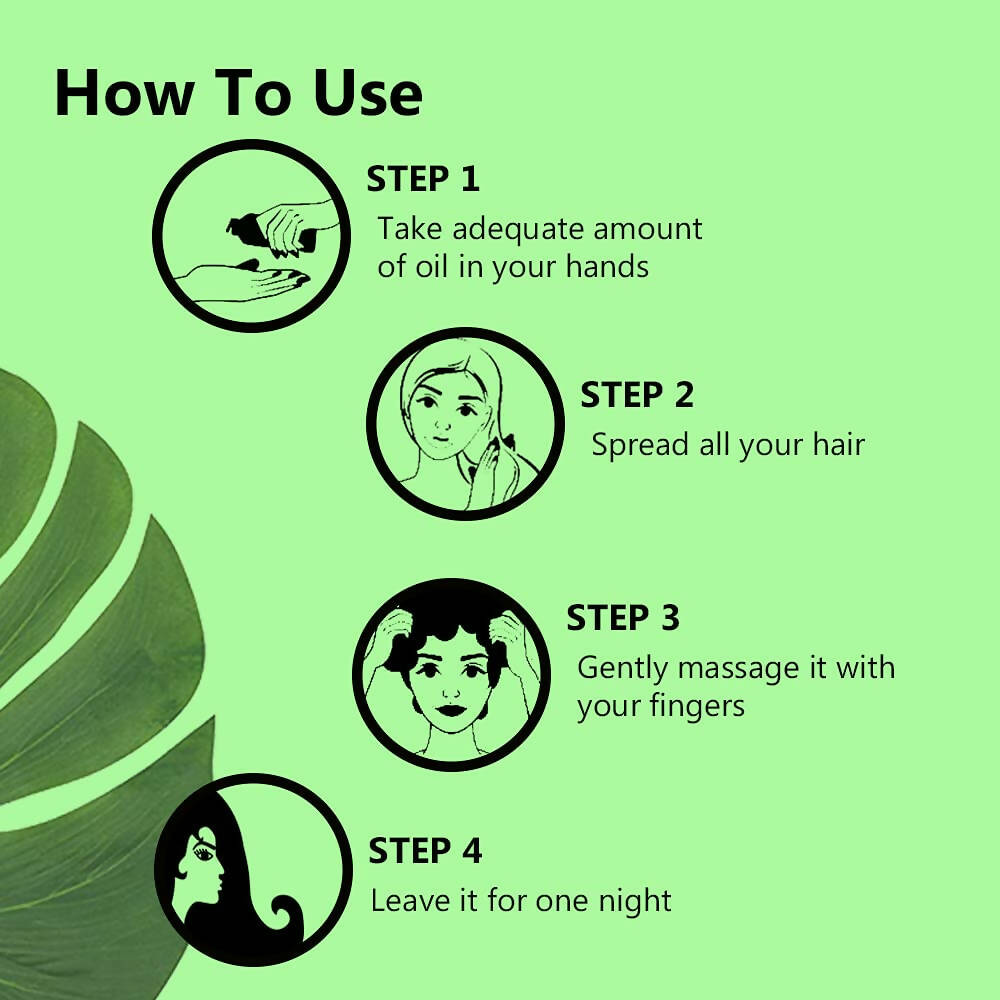 How To Use

STEP 1
Take adequate amount of oil in your hands

STEP 2
Spread all your hair

STEP 3
Gently massage it with your fingers

STEP 4
Leave it for one night